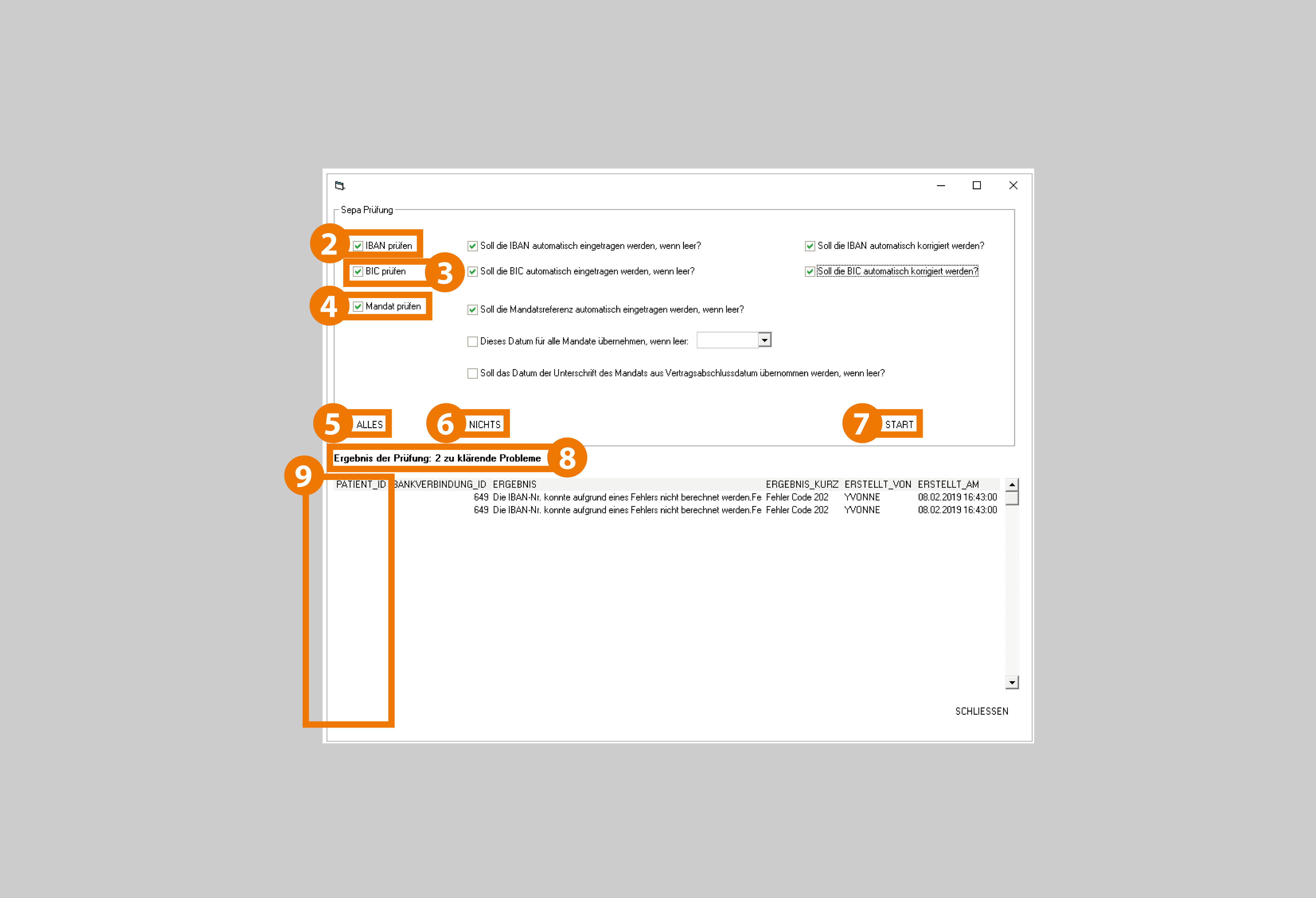 Sepa Prüfung

2 IBAN prüfen

Soll die IBAN automatisch eingetragen werden, wenn leer?

Soll die IBAN automatisch korrigiert werden?

BIC prüfen 3

Soll die BIC automatisch eingetragen werden, wenn leer?

Soll die BIC automatisch korrigiert werden?

4 Mandat prüfen

Soll die Mandatsreferenz automatisch eingetragen werden, wenn leer?

Dieses Datum für alle Mandate übernehmen, wenn leer:

Soll das Datum der Unterschrift des Mandats aus Vertragsabschlussdatum übernommen werden, wenn leer?

5 ALLES

6 NICHTS

7 START

Ergebnis der Prüfung: 2 zu klärende Probleme 8

9

| PATIENT_ID | BANKVERBINDUNG_ID | ERGEBNIS | ERGEBNIS_KURZ | ERSTELLT_VON | ERSTELLT_AM |
|---|---|---|---|---|---|
| | 649 | Die IBAN-Nr. konnte aufgrund eines Fehlers nicht berechnet werden.Fe | Fehler Code 202 | YVONNE | 08.02.2019 16:43:00 |
| | 649 | Die IBAN-Nr. konnte aufgrund eines Fehlers nicht berechnet werden.Fe | Fehler Code 202 | YVONNE | 08.02.2019 16:43:00 |

SCHLIESSEN